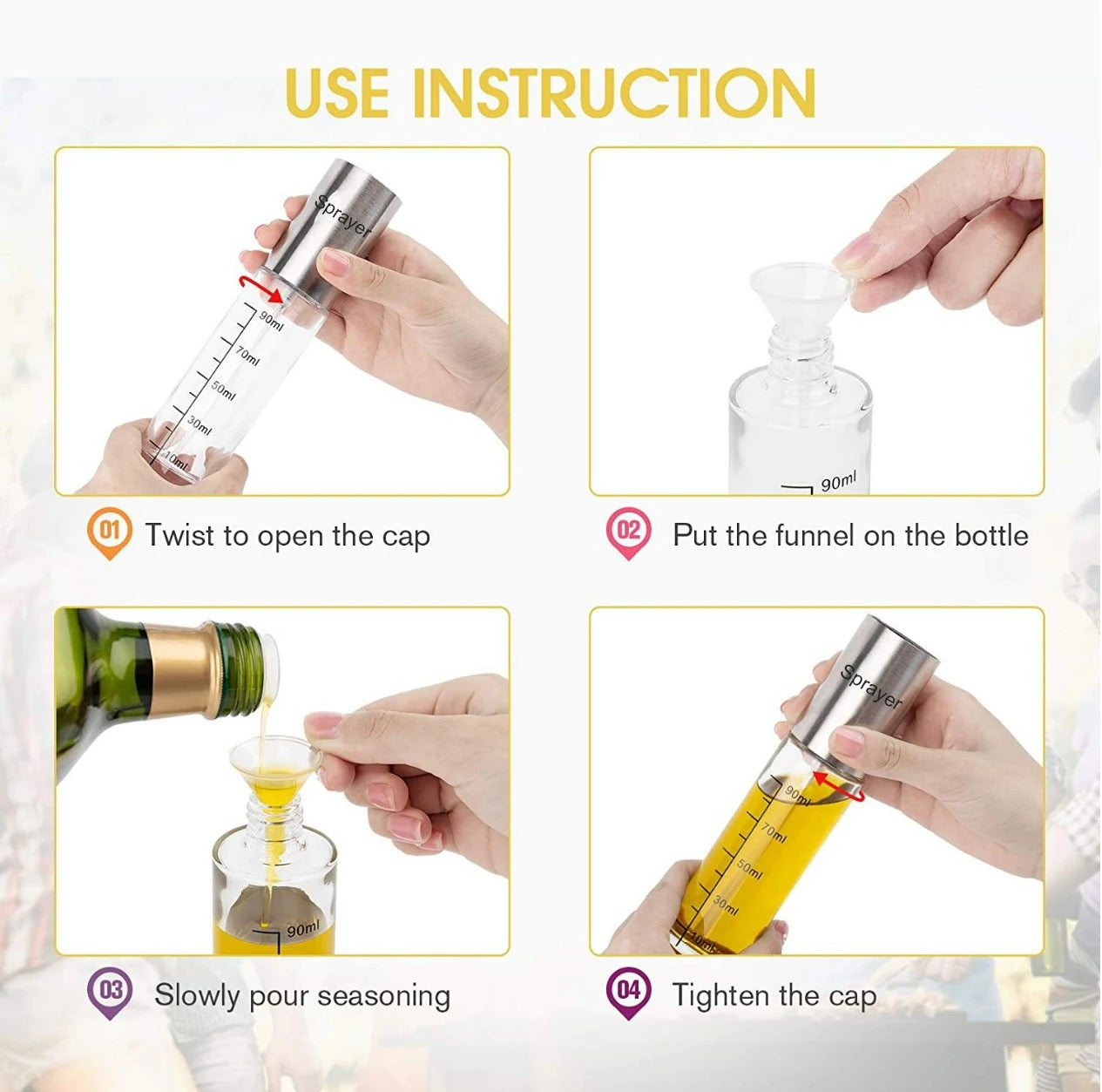 USE INSTRUCTION

Sprayer

90ml
70ml
50ml
30ml
10ml

90ml

01 Twist to open the cap

02 Put the funnel on the bottle

90ml

Sprayer

90ml
70ml
50ml
30ml
10ml

03 Slowly pour seasoning

04 Tighten the cap